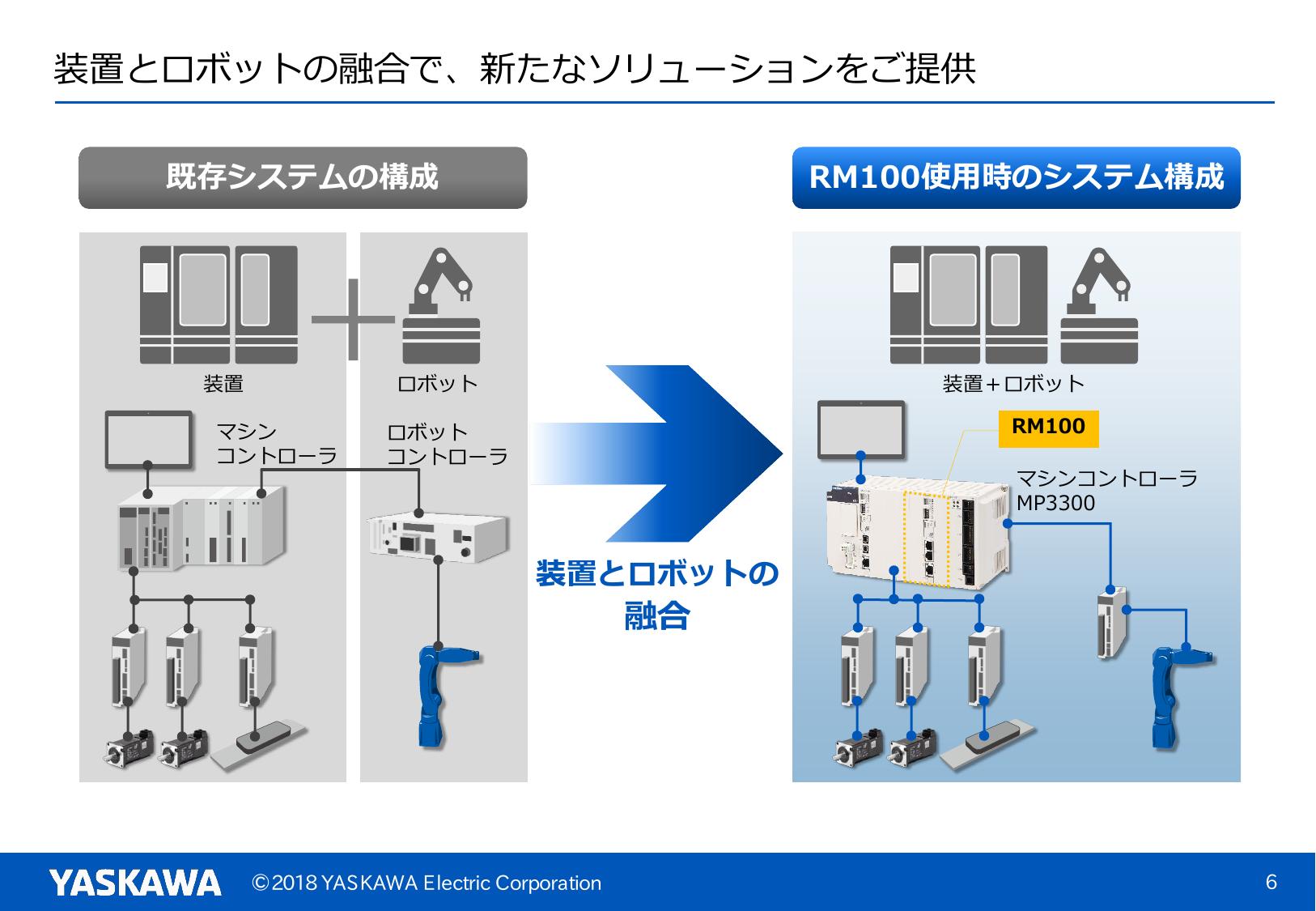 装置とロボットの融合で、新たなソリューションをご提供

既存システムの構成

装置

ロボット

マシン
コントローラ

ロボット
コントローラ

装置とロボットの
融合

RM100使用時のシステム構成

装置＋ロボット

RM100

マシンコントローラ
MP3300

YASKAWA ©2018 YASKAWA Electric Corporation

6