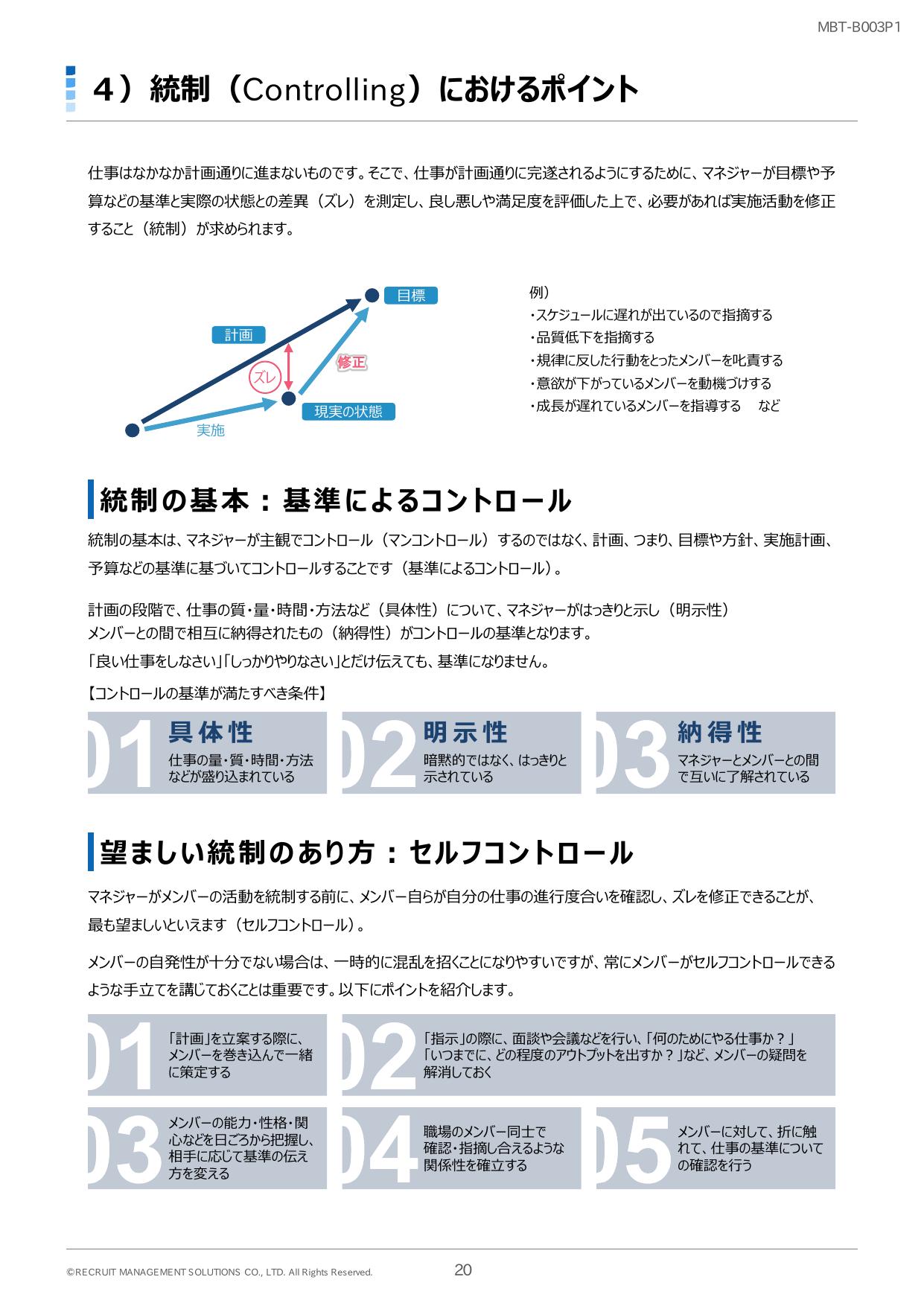 MBT-B003P1

4）統制（Controlling）におけるポイント

仕事はなかなか計画通りに進まないものです。そこで、仕事が計画通りに完遂されるようにするために、マネジャーが目標や予算などの基準と実際の状態との差異（ズレ）を測定し、良し悪しや満足度を評価した上で、必要があれば実施活動を修正すること（統制）が求められます。

目標
計画
ズレ
修正
現実の状態
実施

例）
・スケジュールに遅れが出ているので指摘する
・品質低下を指摘する
・規律に反した行動をとったメンバーを叱責する
・意欲が下がっているメンバーを動機づけする
・成長が遅れているメンバーを指導する　など

統制の基本：基準によるコントロール

統制の基本は、マネジャーが主観でコントロール（マンコントロール）するのではなく、計画、つまり、目標や方針、実施計画、予算などの基準に基づいてコントロールすることです（基準によるコントロール）。

計画の段階で、仕事の質・量・時間・方法など（具体性）について、マネジャーがはっきりと示し（明示性）メンバーとの間で相互に納得されたもの（納得性）がコントロールの基準となります。
「良い仕事をしなさい」「しっかりやりなさい」とだけ伝えても、基準になりません。

【コントロールの基準が満たすべき条件】

01 具体性
仕事の量・質・時間・方法などが盛り込まれている

02 明示性
暗黙的ではなく、はっきりと示されている

03 納得性
マネジャーとメンバーとの間で互いに了解されている

望ましい統制のあり方：セルフコントロール

マネジャーがメンバーの活動を統制する前に、メンバー自らが自分の仕事の進行度合いを確認し、ズレを修正できることが、最も望ましいといえます（セルフコントロール）。

メンバーの自発性が十分でない場合は、一時的に混乱を招くことになりやすいですが、常にメンバーがセルフコントロールできるような手立てを講じておくことは重要です。以下にポイントを紹介します。

01 「計画」を立案する際に、メンバーを巻き込んで一緒に策定する

02 「指示」の際に、面談や会議などを行い、「何のためにやる仕事か？」「いつまでに、どの程度のアウトプットを出すか？」など、メンバーの疑問を解消しておく

03 メンバーの能力・性格・関心などを日ごろから把握し、相手に応じて基準の伝え方を変える

04 職場のメンバー同士で確認・指摘し合えるような関係性を確立する

05 メンバーに対して、折に触れて、仕事の基準についての確認を行う

©RECRUIT MANAGEMENT SOLUTIONS CO., LTD. All Rights Reserved.　20