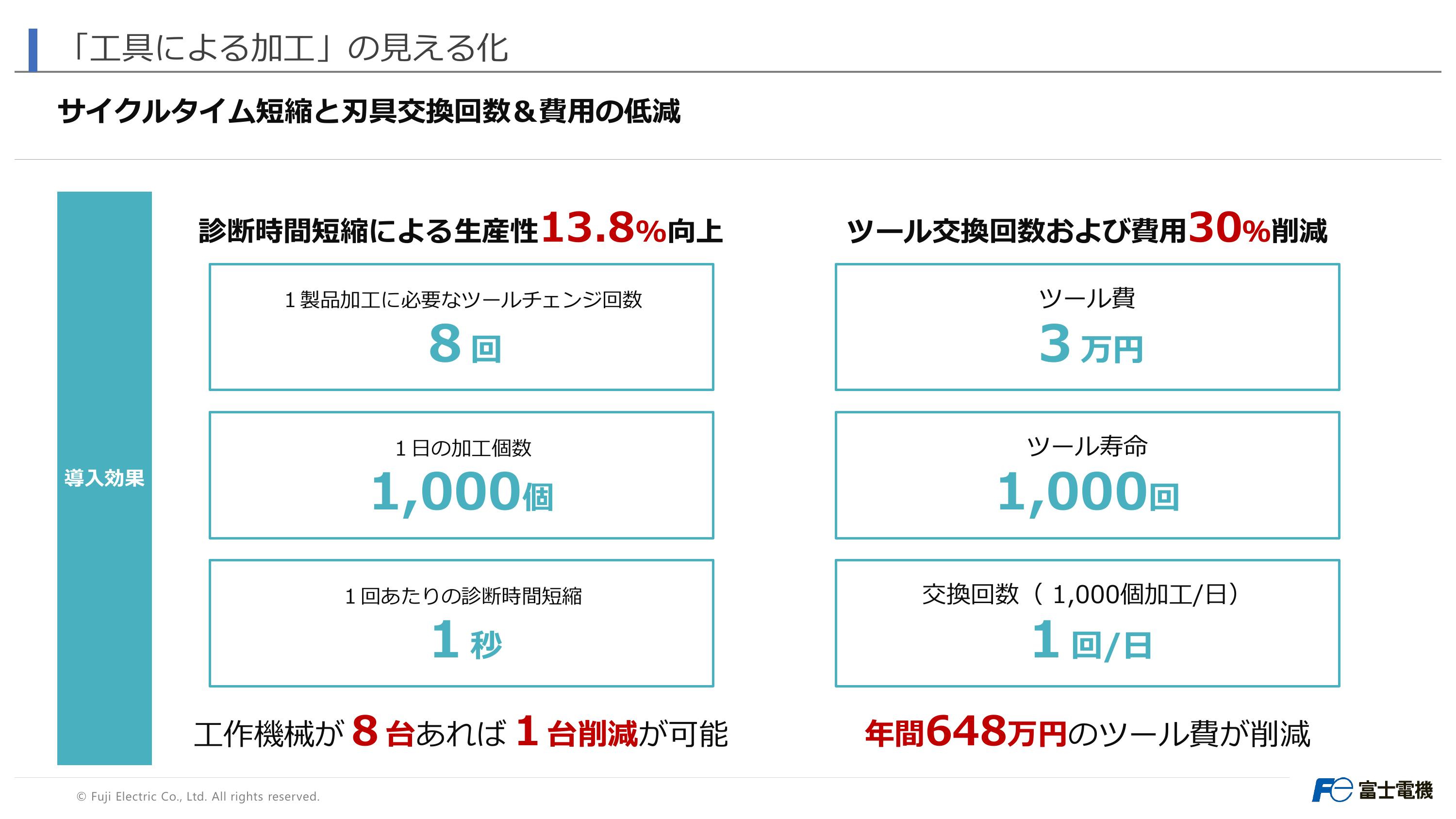 「工具による加工」の見える化

サイクルタイム短縮と刃具交換回数＆費用の低減

導入効果

診断時間短縮による生産性13.8%向上

1製品加工に必要なツールチェンジ回数
8回

1日の加工個数
1,000個

1回あたりの診断時間短縮
1秒

工作機械が8台あれば1台削減が可能

ツール交換回数および費用30%削減

ツール費
3万円

ツール寿命
1,000回

交換回数（1,000個加工/日）
1回/日

年間648万円のツール費が削減

© Fuji Electric Co., Ltd. All rights reserved.

富士電機