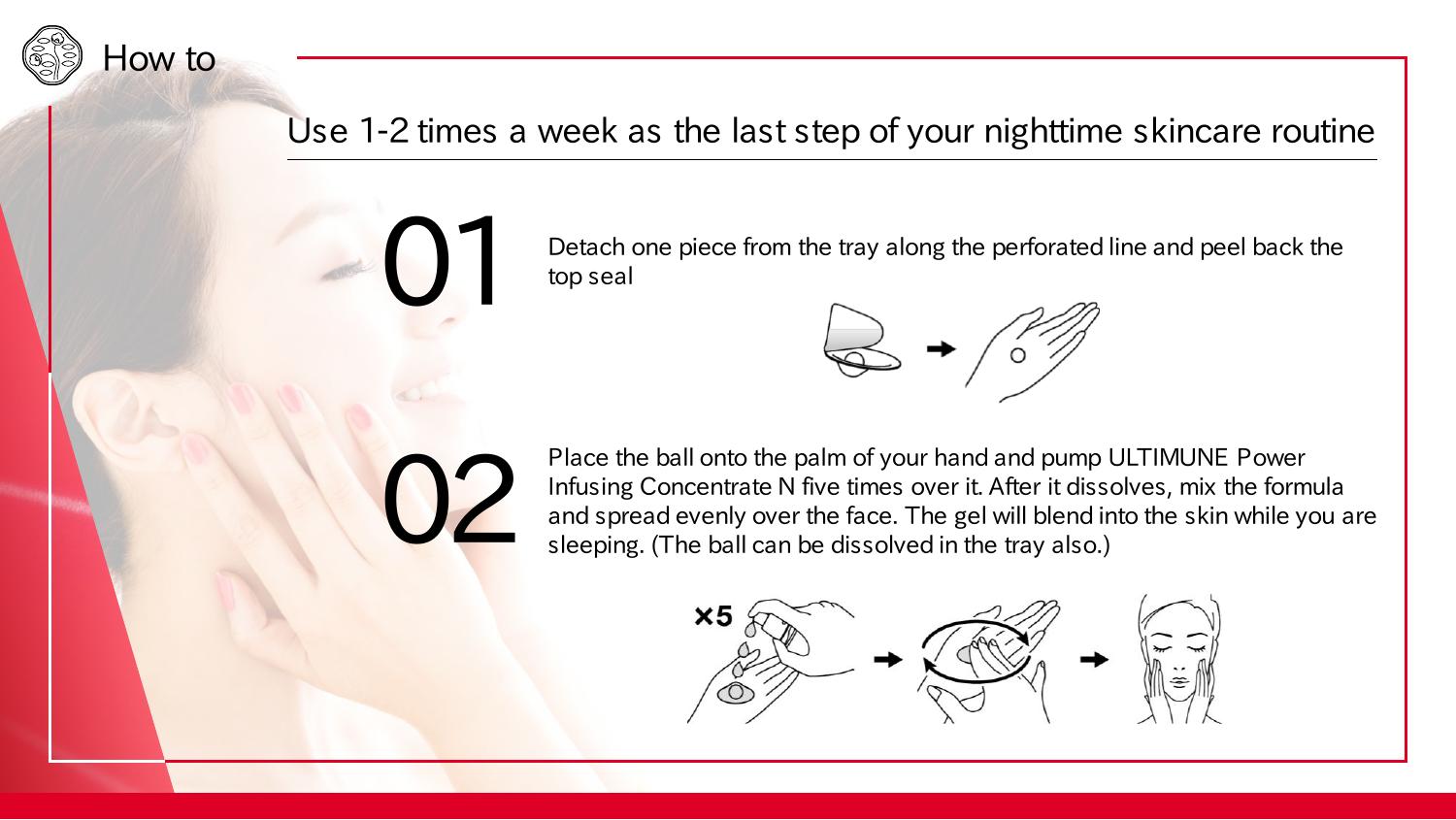 How to

Use 1-2 times a week as the last step of your nighttime skincare routine

01

Detach one piece from the tray along the perforated line and peel back the top seal

02

Place the ball onto the palm of your hand and pump ULTIMUNE Power Infusing Concentrate N five times over it. After it dissolves, mix the formula and spread evenly over the face. The gel will blend into the skin while you are sleeping. (The ball can be dissolved in the tray also.)

×5